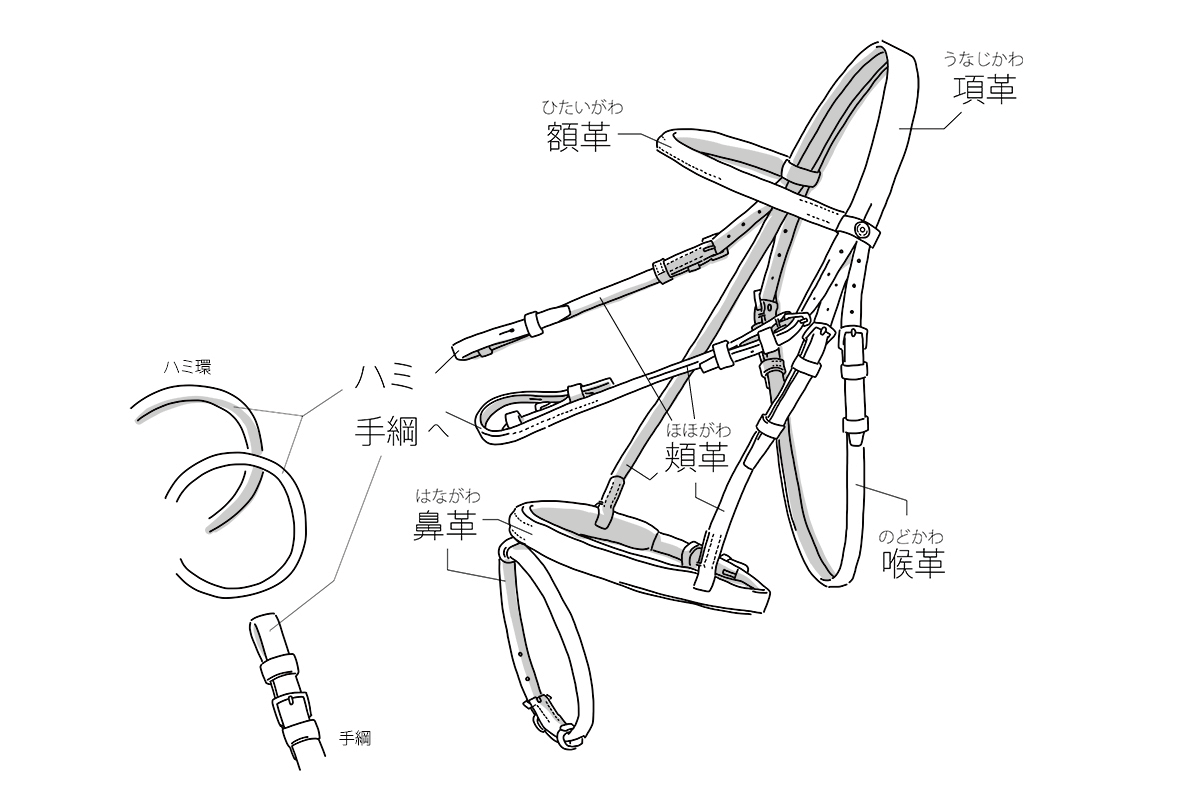 うなじかわ
項革

ひたいがわ
額革

ハミ環

ハミ

手綱へ

ほほがわ
頬革

はながわ
鼻革

のどかわ
喉革

手綱